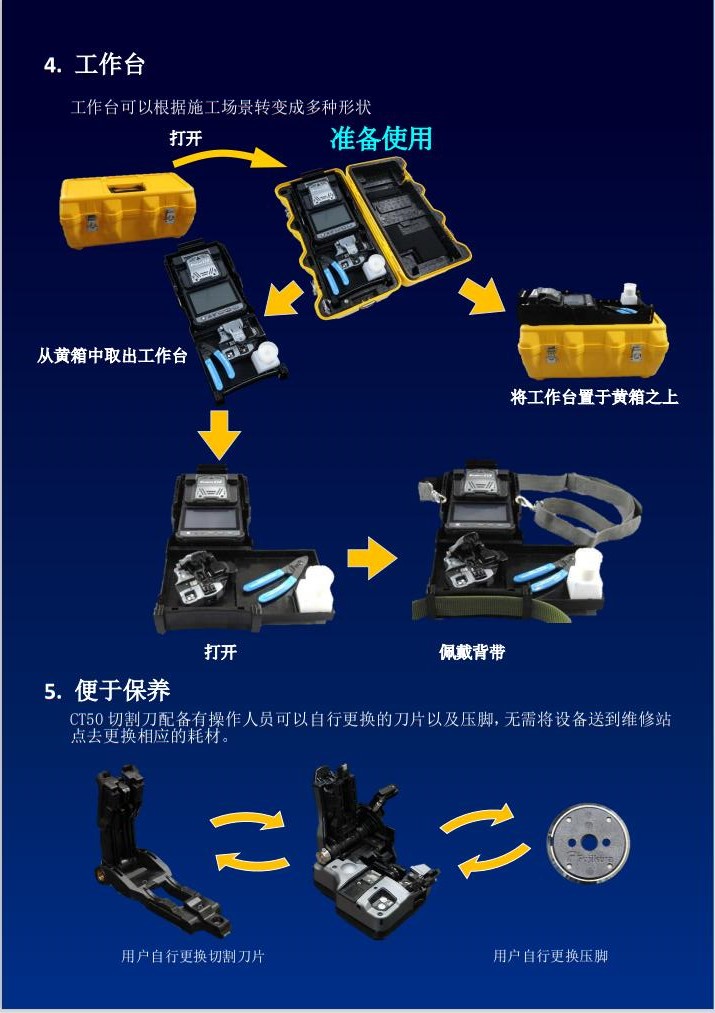 4. 工作台

工作台可以根据施工场景转变成多种形状

打开

准备使用

从黄箱中取出工作台

将工作台置于黄箱之上

打开

佩戴背带

5. 便于保养

CT50 切割刀配备有操作人员可以自行更换的刀片以及压脚，无需将设备送到维修站点去更换相应的耗材。

用户自行更换切割刀片

用户自行更换压脚