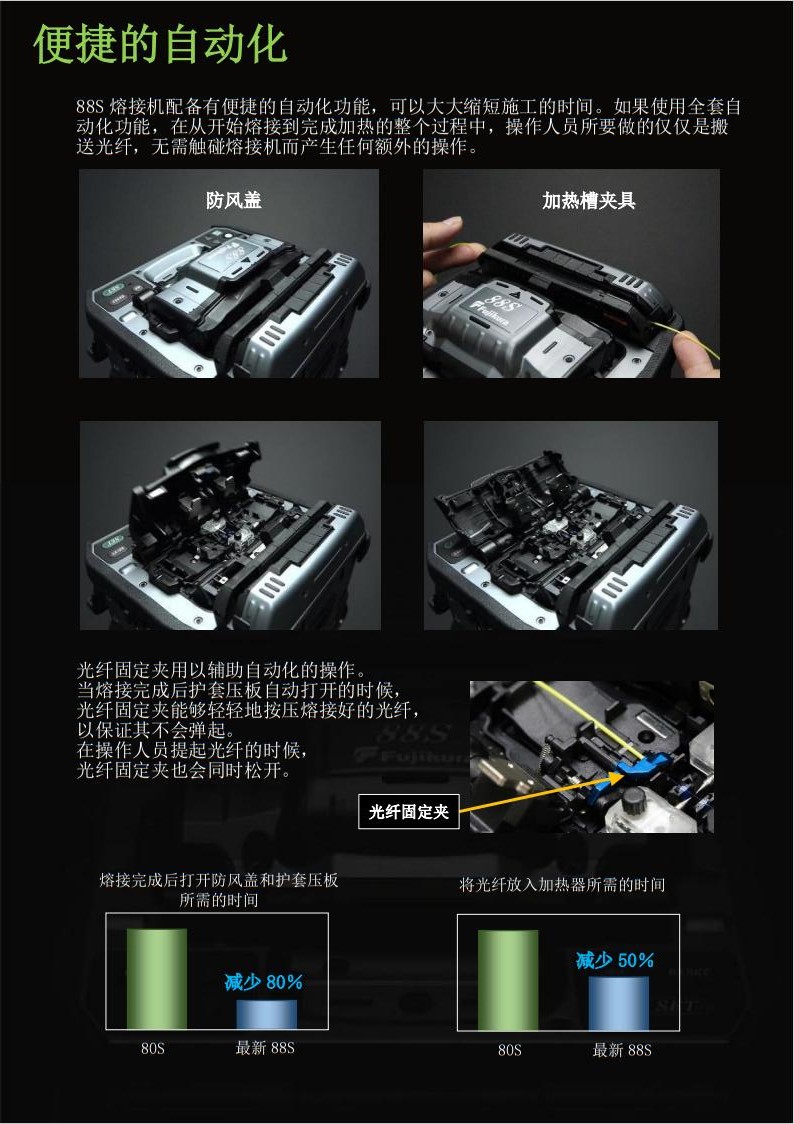 便捷的自动化

88S 熔接机配备有便捷的自动化功能，可以大大缩短施工的时间。如果使用全套自动化功能，在从开始熔接到完成加热的整个过程中，操作人员所要做的仅仅是搬送光纤，无需触碰熔接机而产生任何额外的操作。

防风盖

加热槽夹具

88S
Fujikura

光纤固定夹用以辅助自动化的操作。
当熔接完成后护套压板自动打开的时候，
光纤固定夹能够轻轻地按压熔接好的光纤，
以保证其不会弹起。
在操作人员提起光纤的时候，
光纤固定夹也会同时松开。

光纤固定夹

熔接完成后打开防风盖和护套压板所需的时间

减少 80%

80S　最新 88S

将光纤放入加热器所需的时间

减少 50%

80S　最新 88S